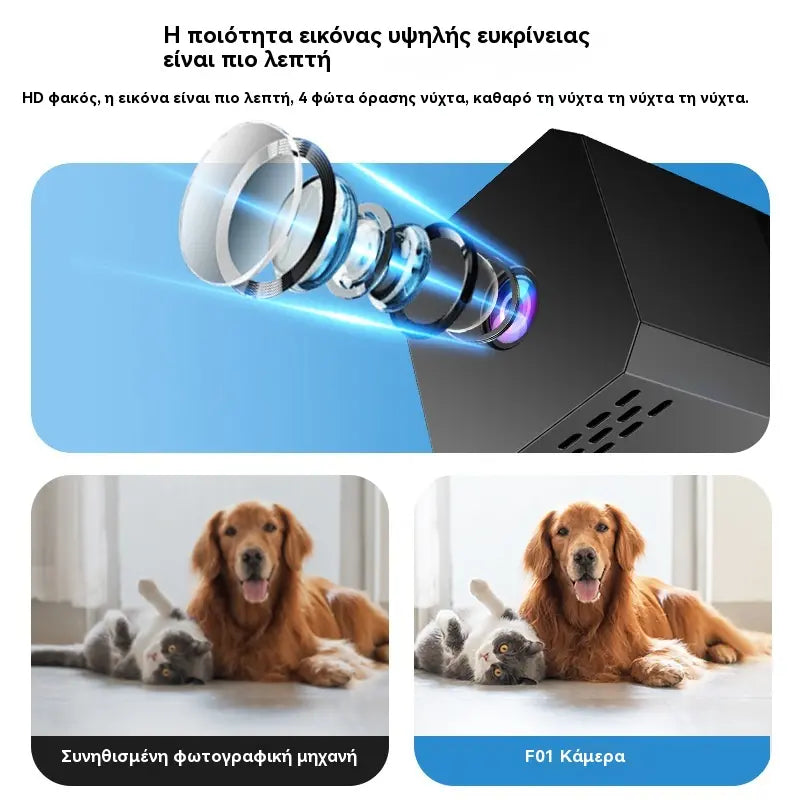 Η ποιότητα εικόνας υψηλής ευκρίνειας είναι πιο λεπτή

HD φακός, η εικόνα είναι πιο λεπτή, 4 φώτα όρασης νύχτα, καθαρό τη νύχτα τη νύχτα τη νύχτα.

Συνηθισμένη φωτογραφική μηχανή

F01 Κάμερα